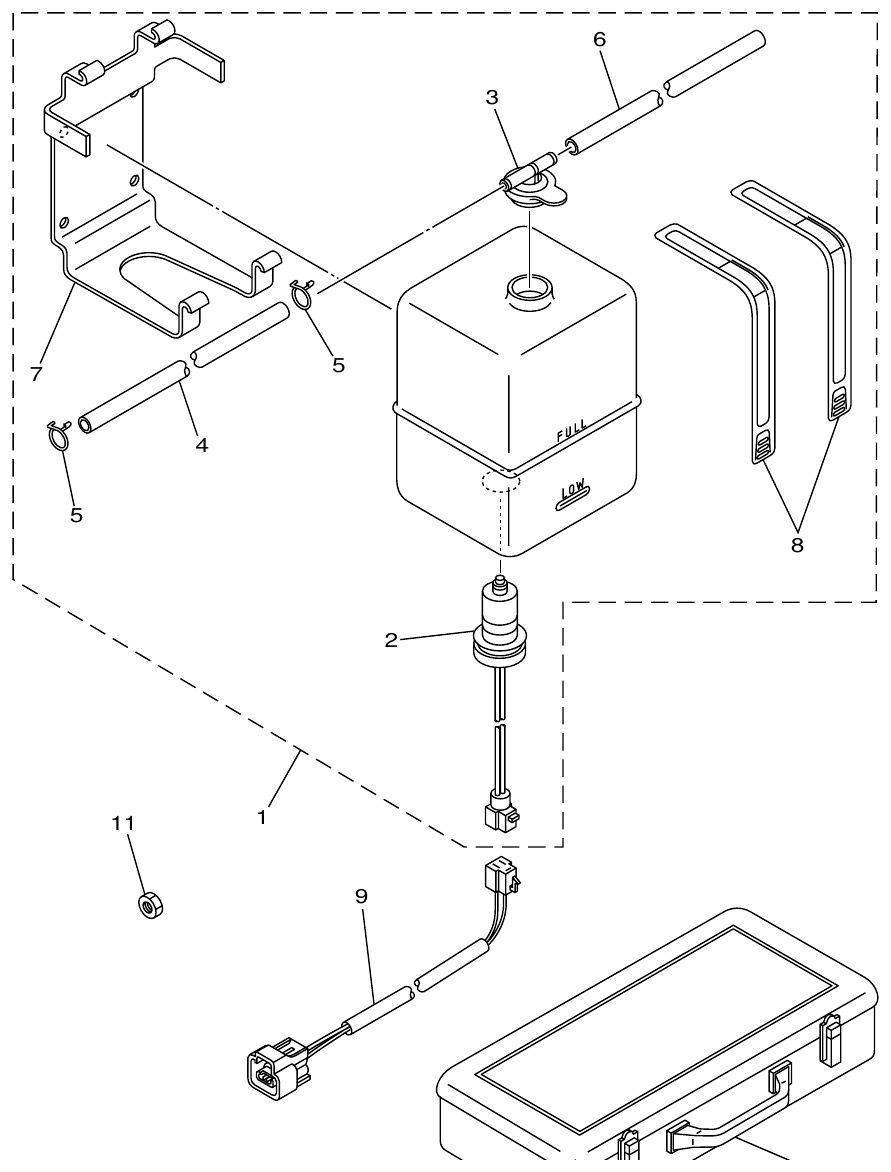 6
3
7
5
4
5
FULL
LOW
8
2
1
11
9